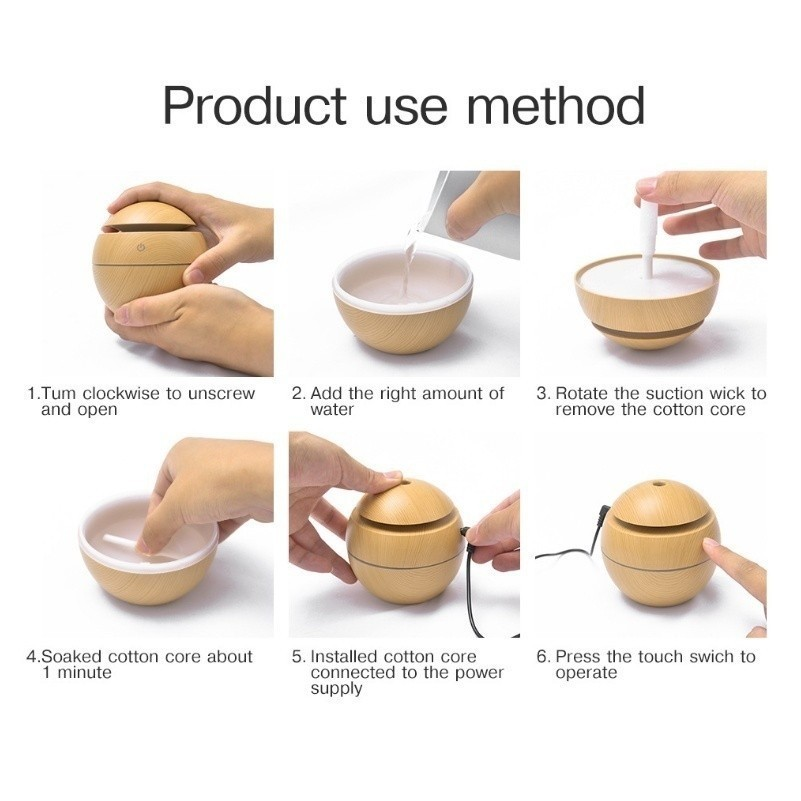 Product use method

1.Tum clockwise to unscrew and open

2. Add the right amount of water

3. Rotate the suction wick to remove the cotton core

4.Soaked cotton core about 1 minute

5. Installed cotton core connected to the power supply

6. Press the touch swich to operate